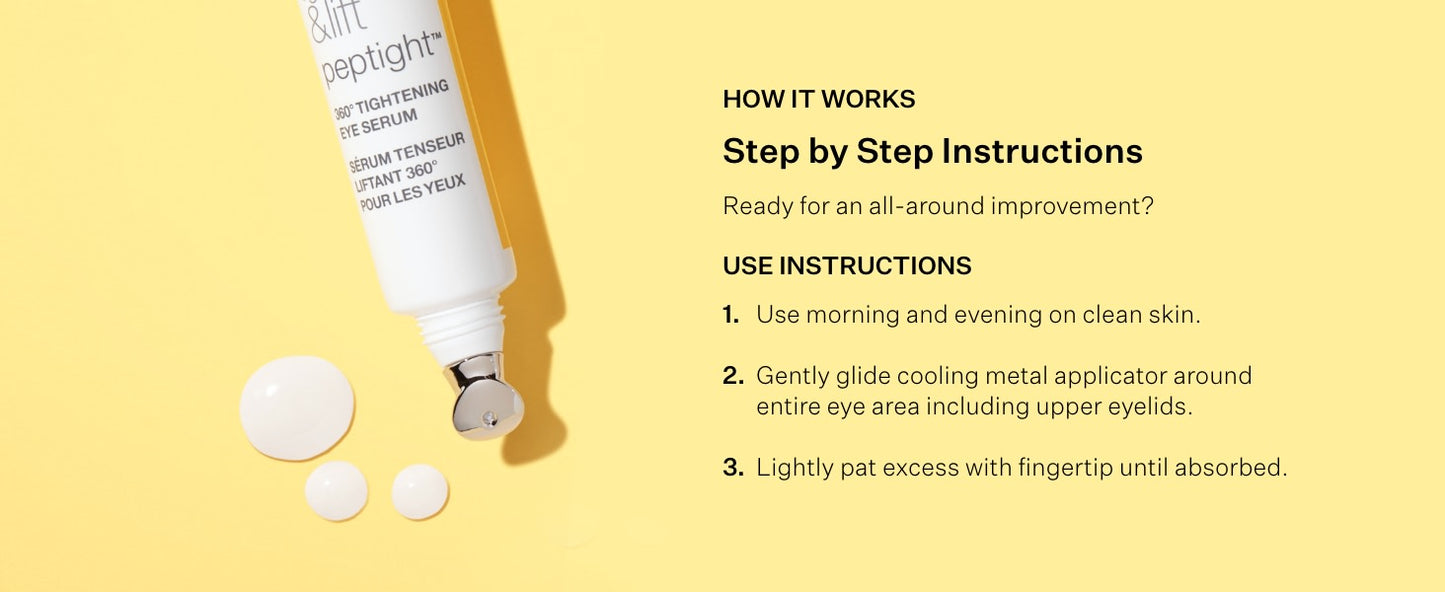 &lift
peptight™
360° TIGHTENING EYE SERUM
SÉRUM TENSEUR LIFTANT 360° POUR LES YEUX

HOW IT WORKS

Step by Step Instructions

Ready for an all-around improvement?

USE INSTRUCTIONS

1. Use morning and evening on clean skin.

2. Gently glide cooling metal applicator around entire eye area including upper eyelids.

3. Lightly pat excess with fingertip until absorbed.